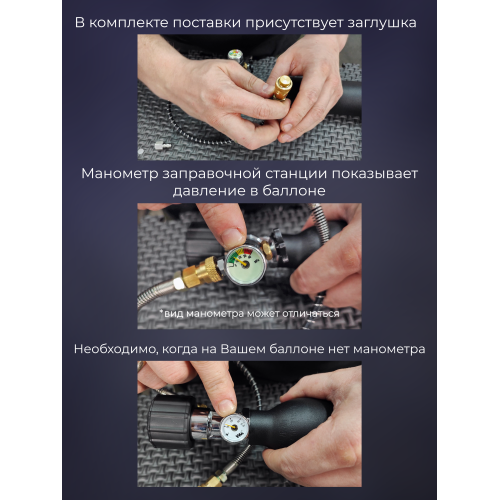 В комплекте поставки присутствует заглушка

Манометр заправочной станции показывает давление в баллоне

*вид манометра может отличаться

Необходимо, когда на Вашем баллоне нет манометра